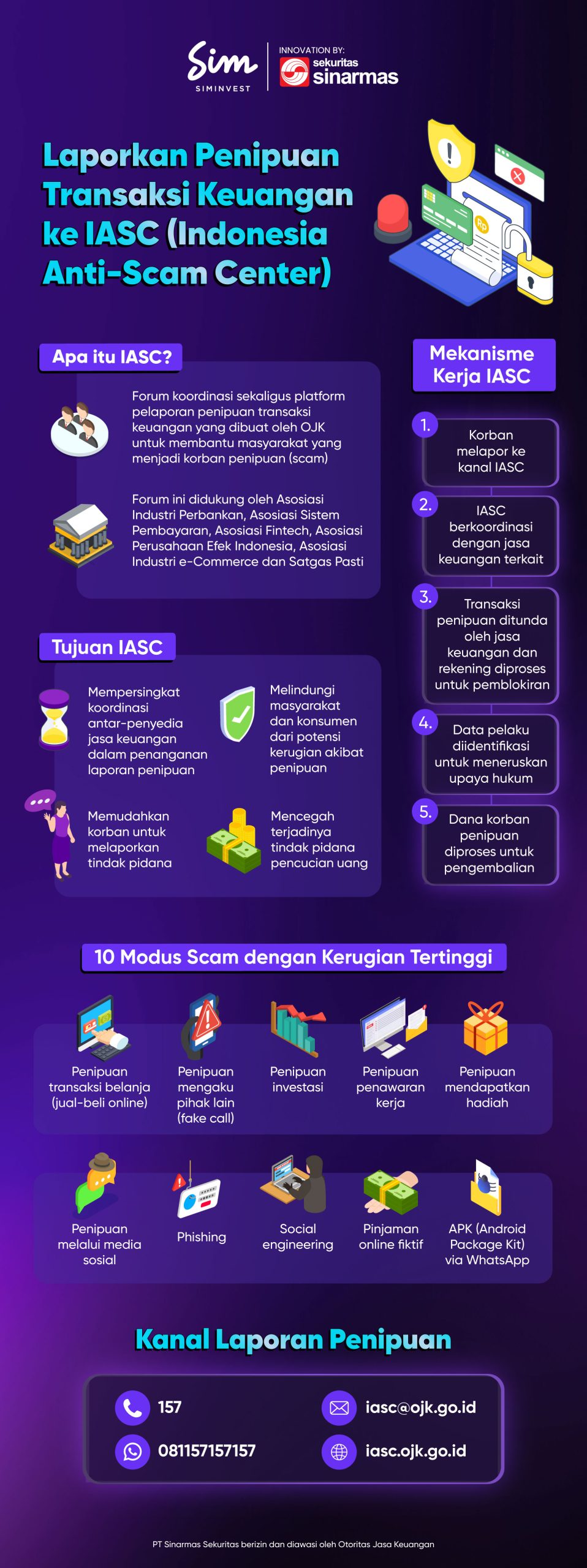 Sim
SIMINVEST

INNOVATION BY:
sekuritas
sinarmas

Laporkan Penipuan Transaksi Keuangan ke IASC (Indonesia Anti-Scam Center)

Apa itu IASC?

Forum koordinasi sekaligus platform pelaporan penipuan transaksi keuangan yang dibuat oleh OJK untuk membantu masyarakat yang menjadi korban penipuan (scam)

Forum ini didukung oleh Asosiasi Industri Perbankan, Asosiasi Sistem Pembayaran, Asosiasi Fintech, Asosiasi Perusahaan Efek Indonesia, Asosiasi Industri e-Commerce dan Satgas Pasti

Tujuan IASC

Mempersingkat koordinasi antar-penyedia jasa keuangan dalam penanganan laporan penipuan

Melindungi masyarakat dan konsumen dari potensi kerugian akibat penipuan

Memudahkan korban untuk melaporkan tindak pidana

Mencegah terjadinya tindak pidana pencucian uang

Mekanisme Kerja IASC

1. Korban melapor ke kanal IASC

2. IASC berkoordinasi dengan jasa keuangan terkait

3. Transaksi penipuan ditunda oleh jasa keuangan dan rekening diproses untuk pemblokiran

4. Data pelaku diidentifikasi untuk meneruskan upaya hukum

5. Dana korban penipuan diproses untuk pengembalian

10 Modus Scam dengan Kerugian Tertinggi

Penipuan transaksi belanja (jual-beli online)

Penipuan mengaku pihak lain (fake call)

Penipuan investasi

Penipuan penawaran kerja

Penipuan mendapatkan hadiah

Penipuan melalui media sosial

Phishing

Social engineering

Pinjaman online fiktif

APK (Android Package Kit) via WhatsApp

Kanal Laporan Penipuan

157

081157157157

iasc@ojk.go.id

iasc.ojk.go.id

PT Sinarmas Sekuritas berizin dan diawasi oleh Otoritas Jasa Keuangan